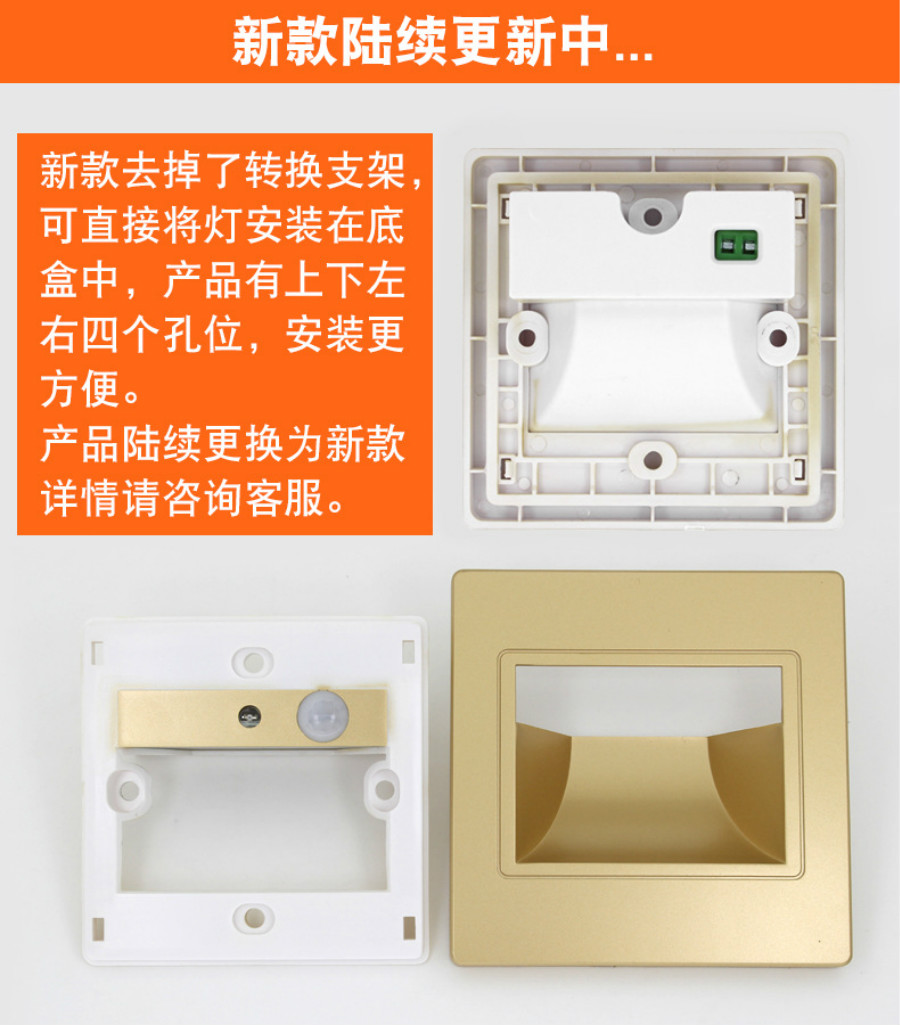 新款陆续更新中...

新款去掉了转换支架，可直接将灯安装在底盒中，产品有上下左右四个孔位，安装更方便。
产品陆续更换为新款详情请咨询客服。