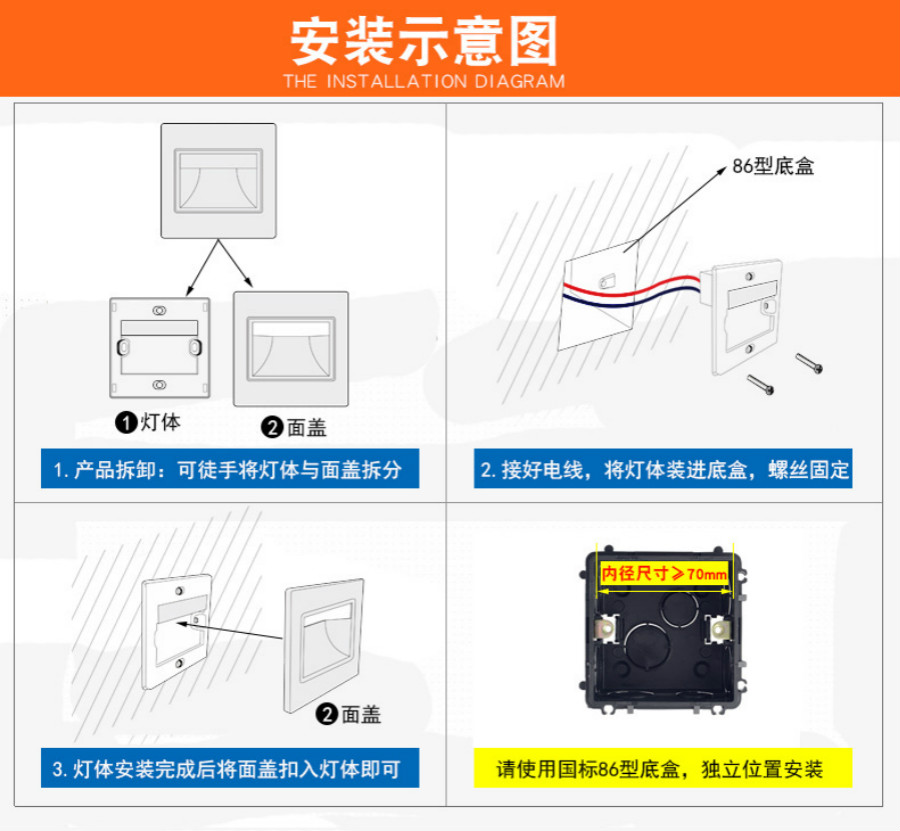 安装示意图
THE INSTALLATION DIAGRAM

❶灯体
❷面盖
1. 产品拆卸：可徒手将灯体与面盖拆分

86型底盒
2. 接好电线，将灯体装进底盒，螺丝固定

❷面盖
3. 灯体安装完成后将面盖扣入灯体即可

内径尺寸≥70mm
请使用国标86型底盒，独立位置安装