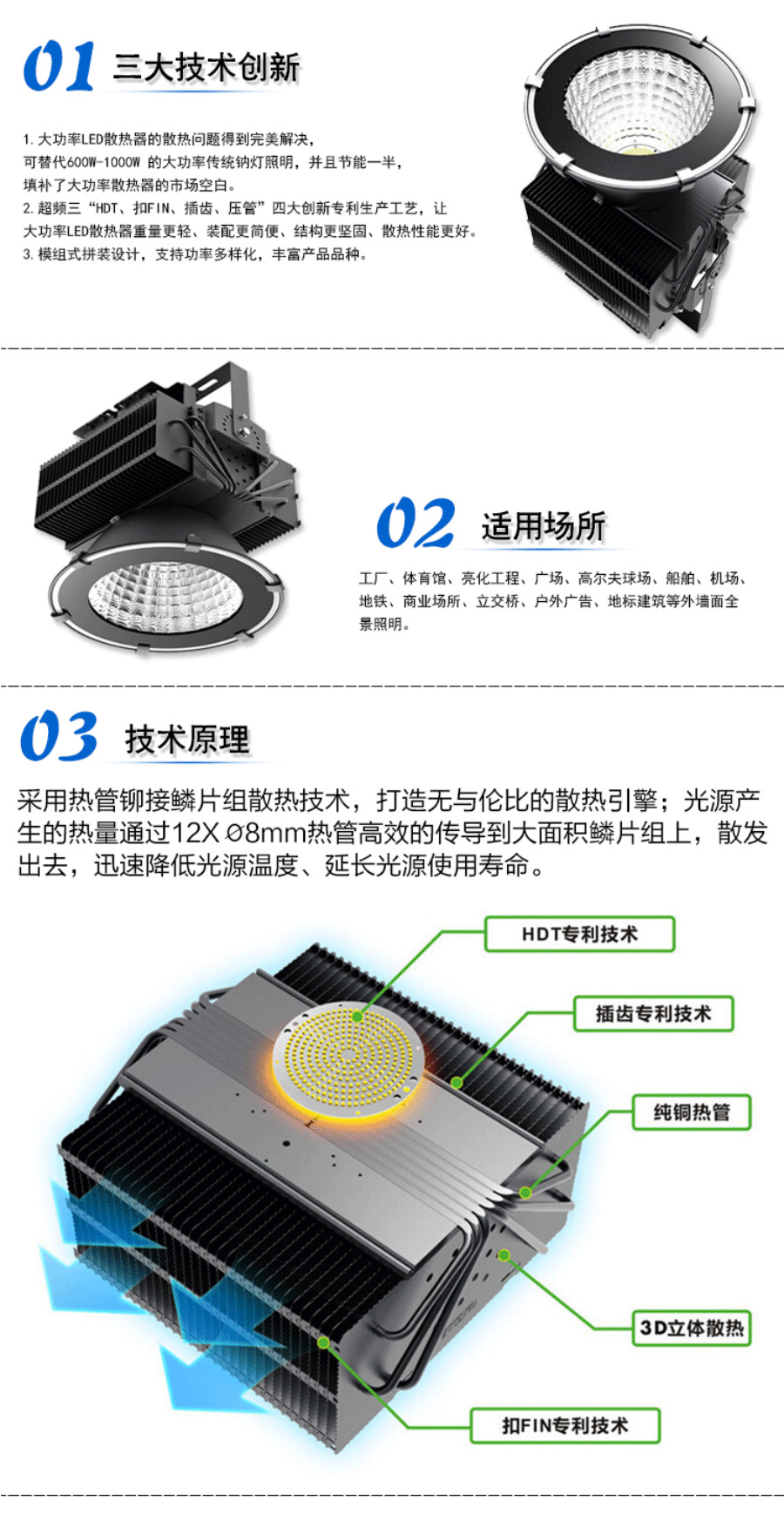 01 三大技术创新

1. 大功率LED散热器的散热问题得到完美解决，可替代600W-1000W 的大功率传统钠灯照明，并且节能一半，填补了大功率散热器的市场空白。
2. 超频三“HDT、扣FIN、插齿、压管”四大创新专利生产工艺，让大功率LED散热器重量更轻、装配更简便、结构更坚固、散热性能更好。
3. 模组式拼装设计，支持功率多样化，丰富产品品种。

02 适用场所

工厂、体育馆、亮化工程、广场、高尔夫球场、船舶、机场、地铁、商业场所、立交桥、户外广告、地标建筑等外墙面全景照明。

03 技术原理

采用热管铆接鳞片组散热技术，打造无与伦比的散热引擎；光源产生的热量通过12X Ø8mm热管高效的传导到大面积鳞片组上，散发出去，迅速降低光源温度、延长光源使用寿命。

HDT专利技术
插齿专利技术
纯铜热管
3D立体散热
扣FIN专利技术