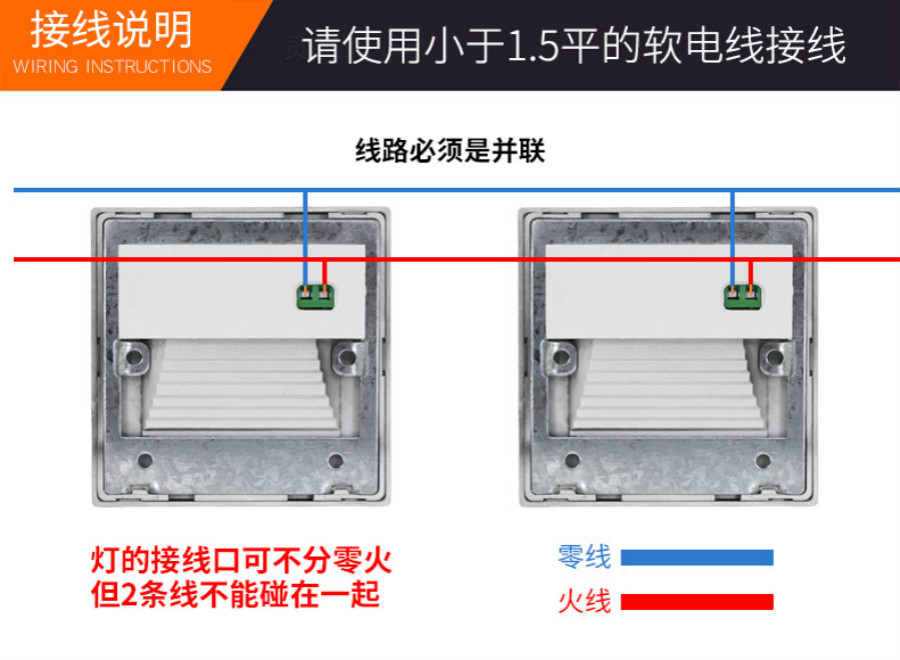 接线说明
WIRING INSTRUCTIONS

请使用小于1.5平的软电线接线

线路必须是并联

灯的接线口可不分零火
但2条线不能碰在一起

零线

火线