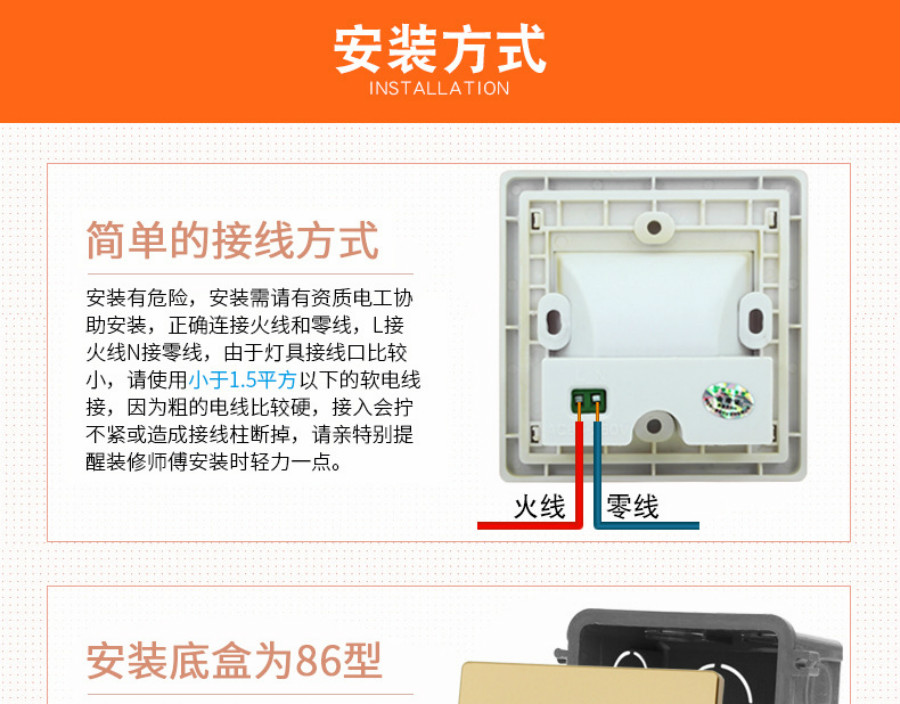 安装方式
INSTALLATION

简单的接线方式

安装有危险，安装需请有资质电工协助安装，正确连接火线和零线，L接火线N接零线，由于灯具接线口比较小，请使用小于1.5平方以下的软电线接，因为粗的电线比较硬，接入会拧不紧或造成接线柱断掉，请亲特别提醒装修师傅安装时轻力一点。

火线
零线

安装底盒为86型