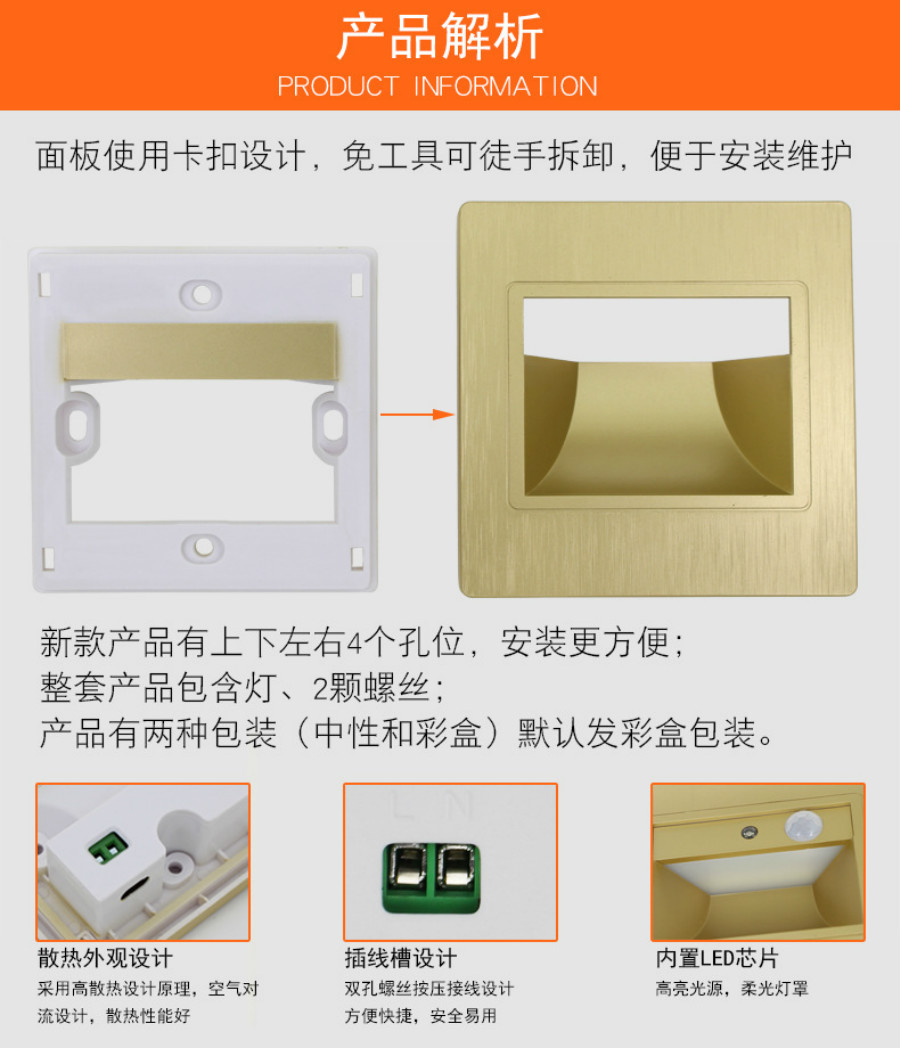 产品解析
PRODUCT INFORMATION

面板使用卡扣设计，免工具可徒手拆卸，便于安装维护

新款产品有上下左右4个孔位，安装更方便；
整套产品包含灯、2颗螺丝；
产品有两种包装（中性和彩盒）默认发彩盒包装。

L N

散热外观设计
采用高散热设计原理，空气对流设计，散热性能好

插线槽设计
双孔螺丝按压接线设计
方便快捷，安全易用

内置LED芯片
高亮光源，柔光灯罩