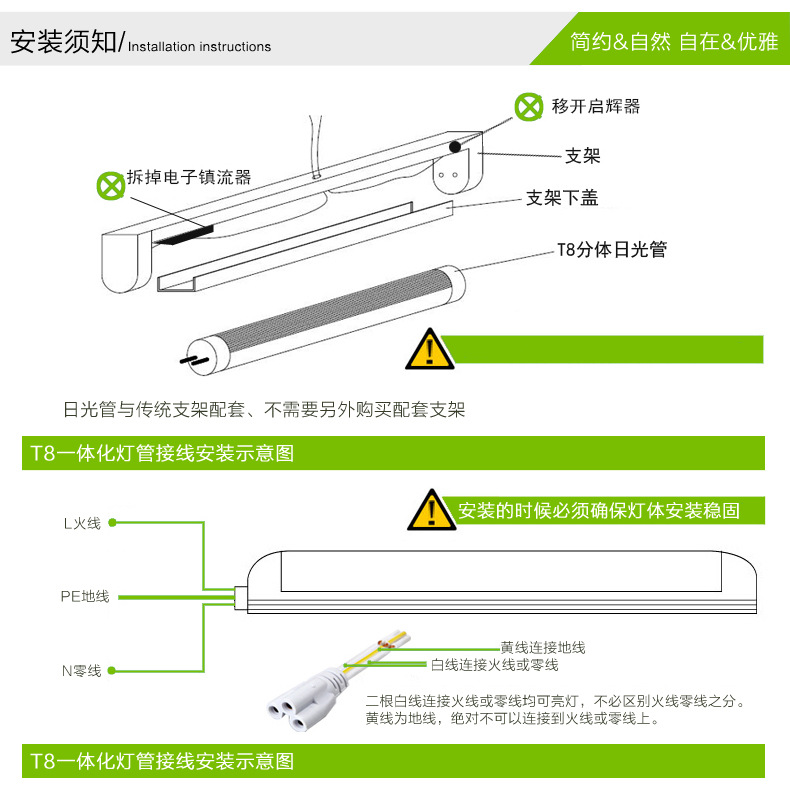 安装须知/Installation instructions

简约&自然 自在&优雅

移开启辉器

支架

拆掉电子镇流器

支架下盖

T8分体日光管

日光管与传统支架配套、不需要另外购买配套支架

T8一体化灯管接线安装示意图

安装的时候必须确保灯体安装稳固

L火线

PE地线

N零线

黄线连接地线

白线连接火线或零线

二根白线连接火线或零线均可亮灯，不必区别火线零线之分。
黄线为地线，绝对不可以连接到火线或零线上。

T8一体化灯管接线安装示意图