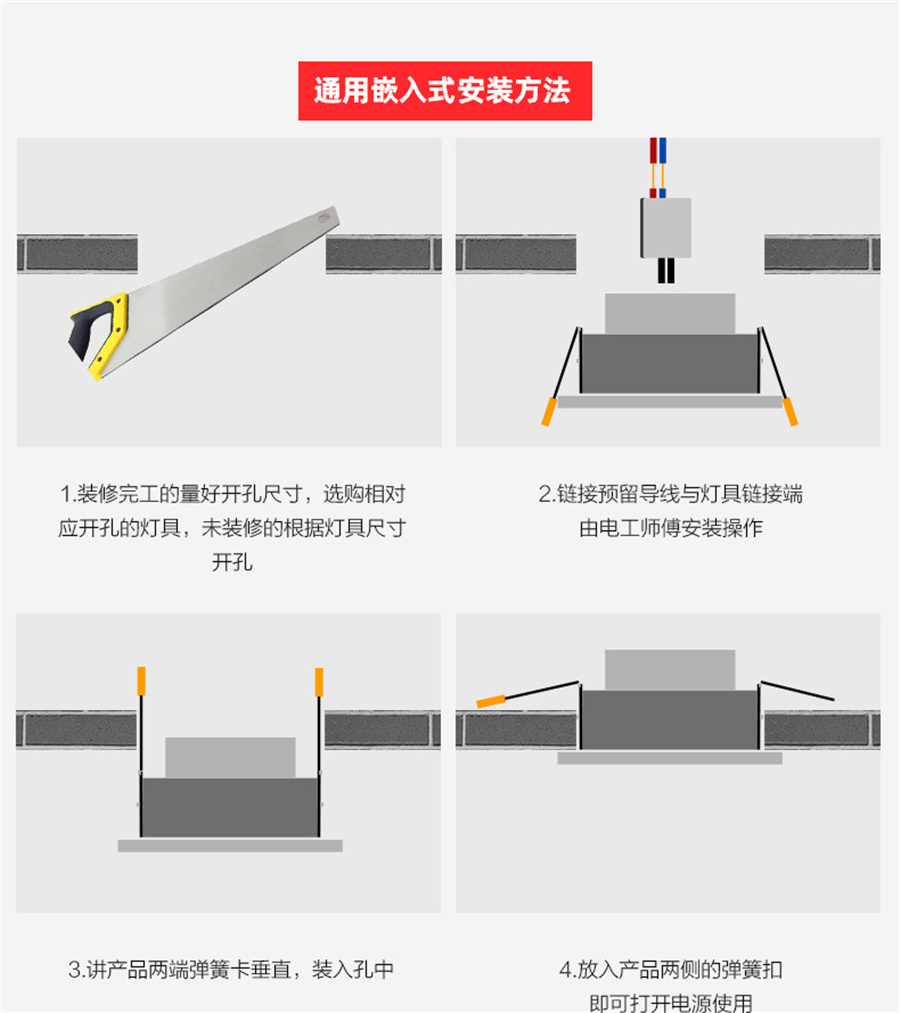 通用嵌入式安装方法

1.装修完工的量好开孔尺寸，选购相对应开孔的灯具，未装修的根据灯具尺寸开孔

2.链接预留导线与灯具链接端
由电工师傅安装操作

3.讲产品两端弹簧卡垂直，装入孔中

4.放入产品两侧的弹簧扣
即可打开电源使用